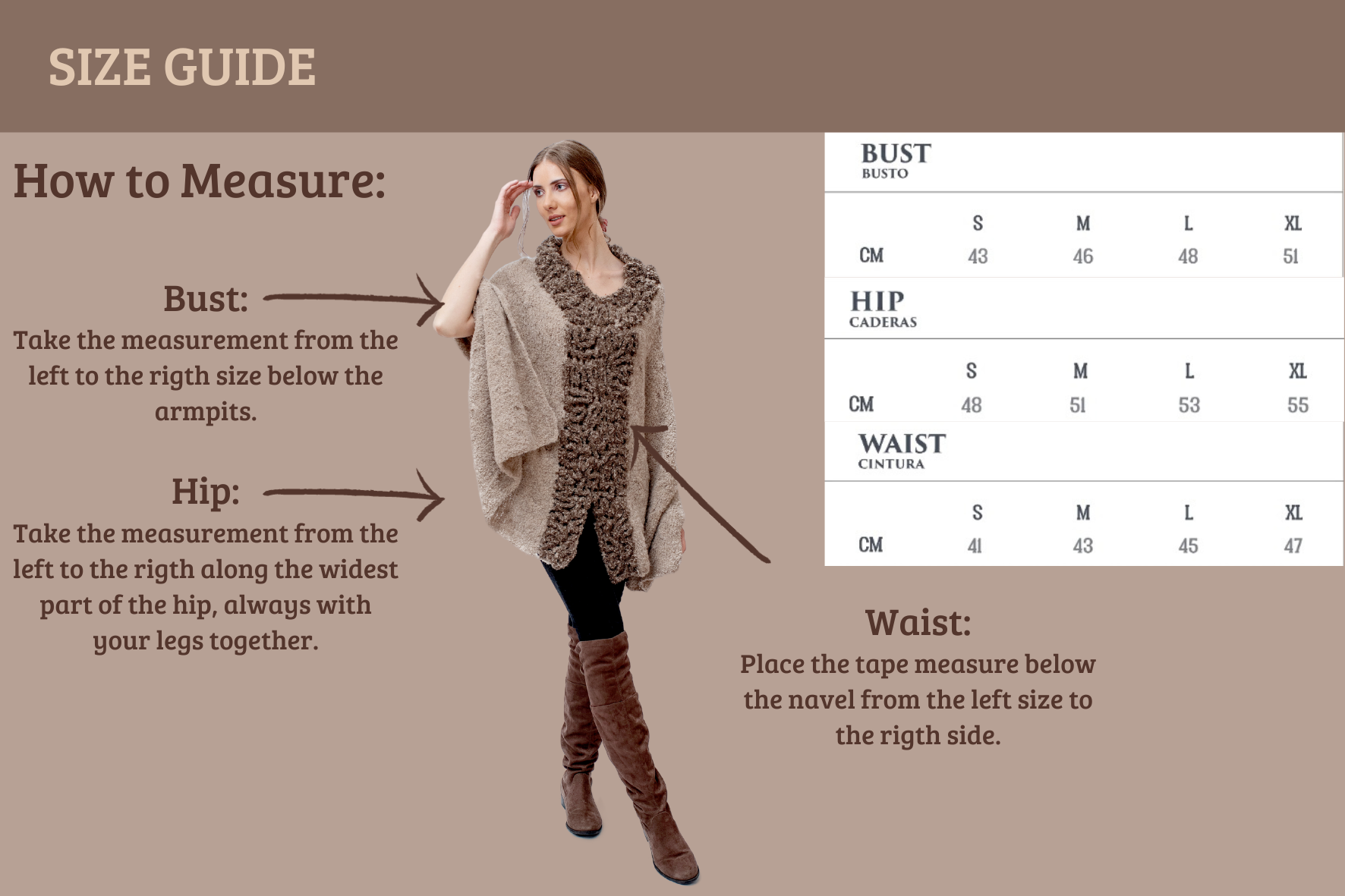 SIZE GUIDE

How to Measure:

Bust:
Take the measurement from the left to the rigth size below the armpits.

Hip:
Take the measurement from the left to the rigth along the widest part of the hip, always with your legs together.

BUST
BUSTO

| | S | M | L | XL |
|---|---|---|---|---|
| CM | 43 | 46 | 48 | 51 |

HIP
CADERAS

| | S | M | L | XL |
|---|---|---|---|---|
| CM | 48 | 51 | 53 | 55 |

WAIST
CINTURA

| | S | M | L | XL |
|---|---|---|---|---|
| CM | 41 | 43 | 45 | 47 |

Waist:
Place the tape measure below the navel from the left size to the rigth side.